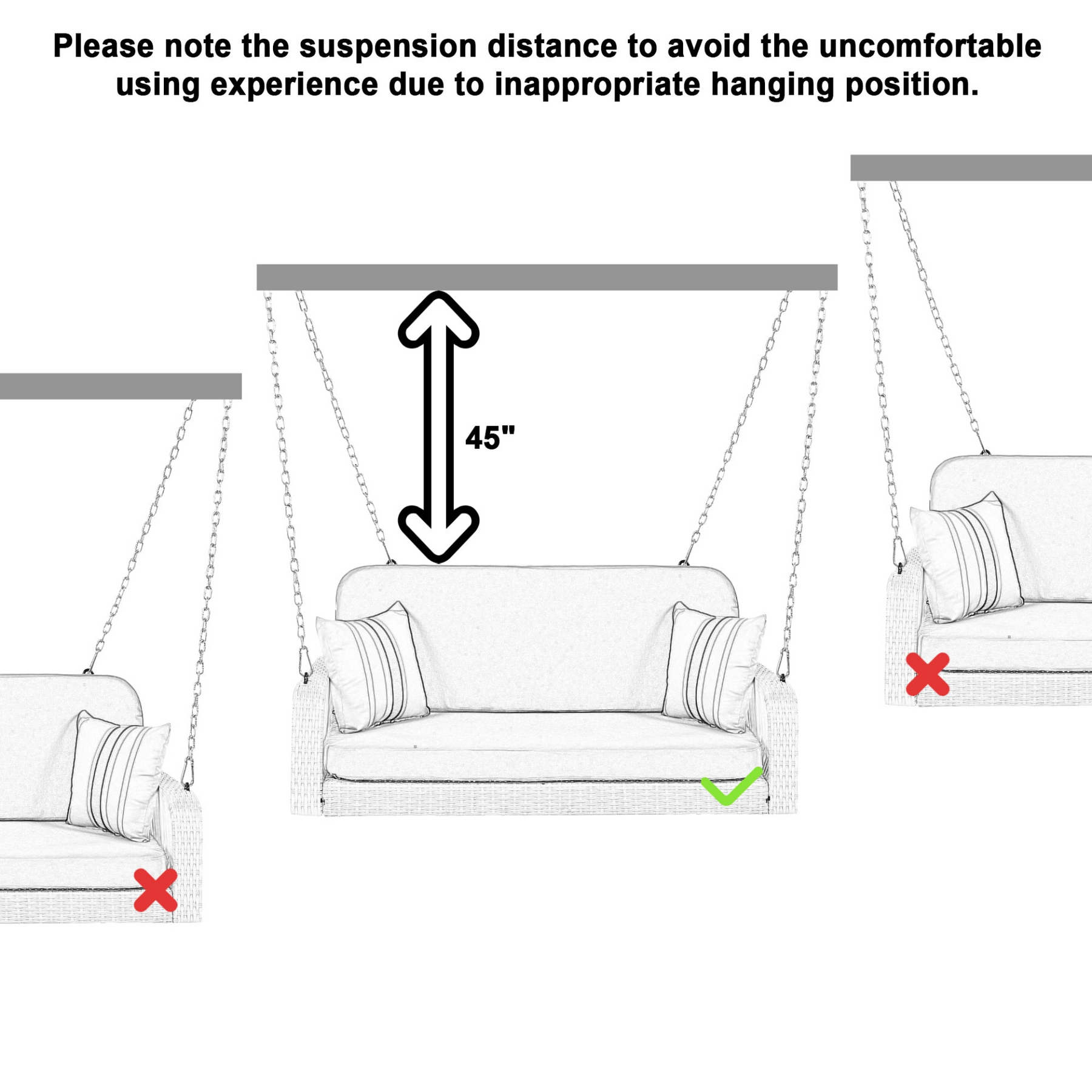 Please note the suspension distance to avoid the uncomfortable using experience due to inappropriate hanging position.

45"