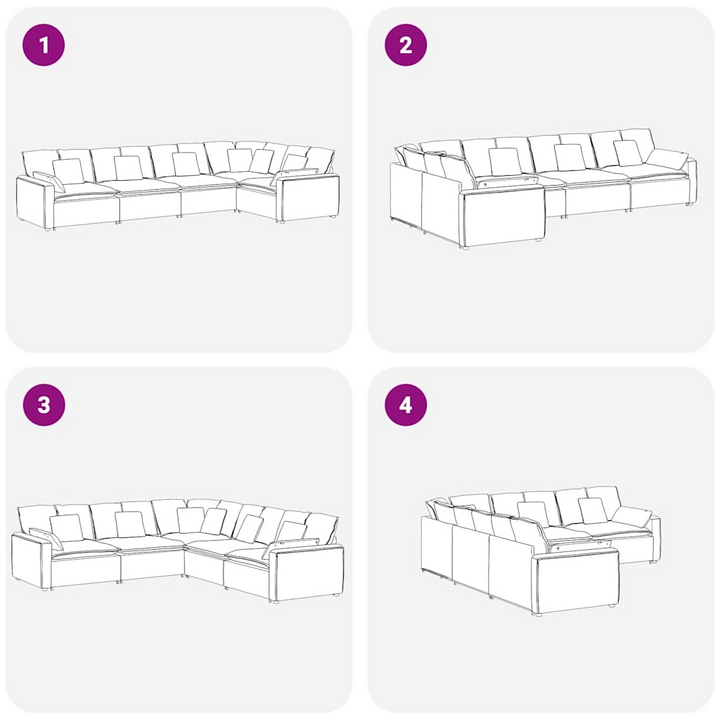 1

2

3

4