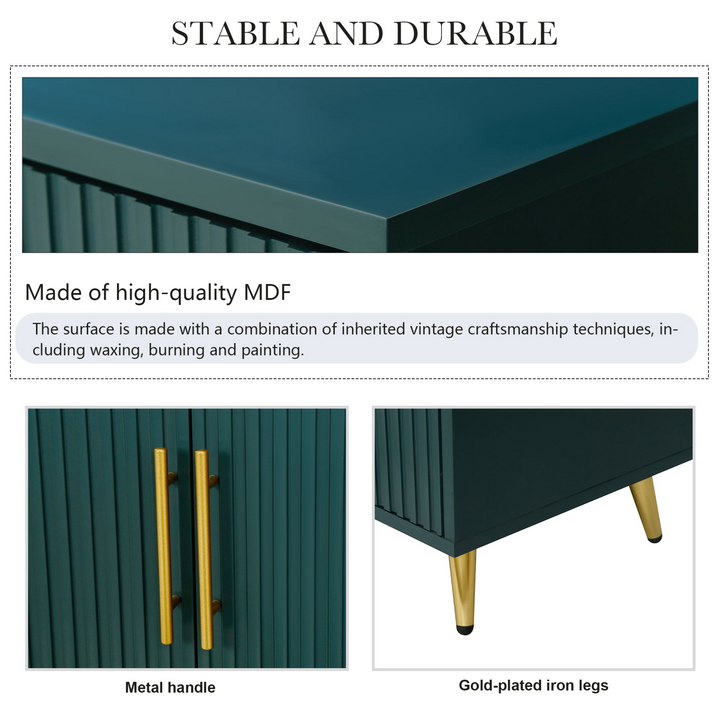 STABLE AND DURABLE

Made of high-quality MDF

The surface is made with a combination of inherited vintage craftsmanship techniques, including waxing, burning and painting.

Metal handle

Gold-plated iron legs