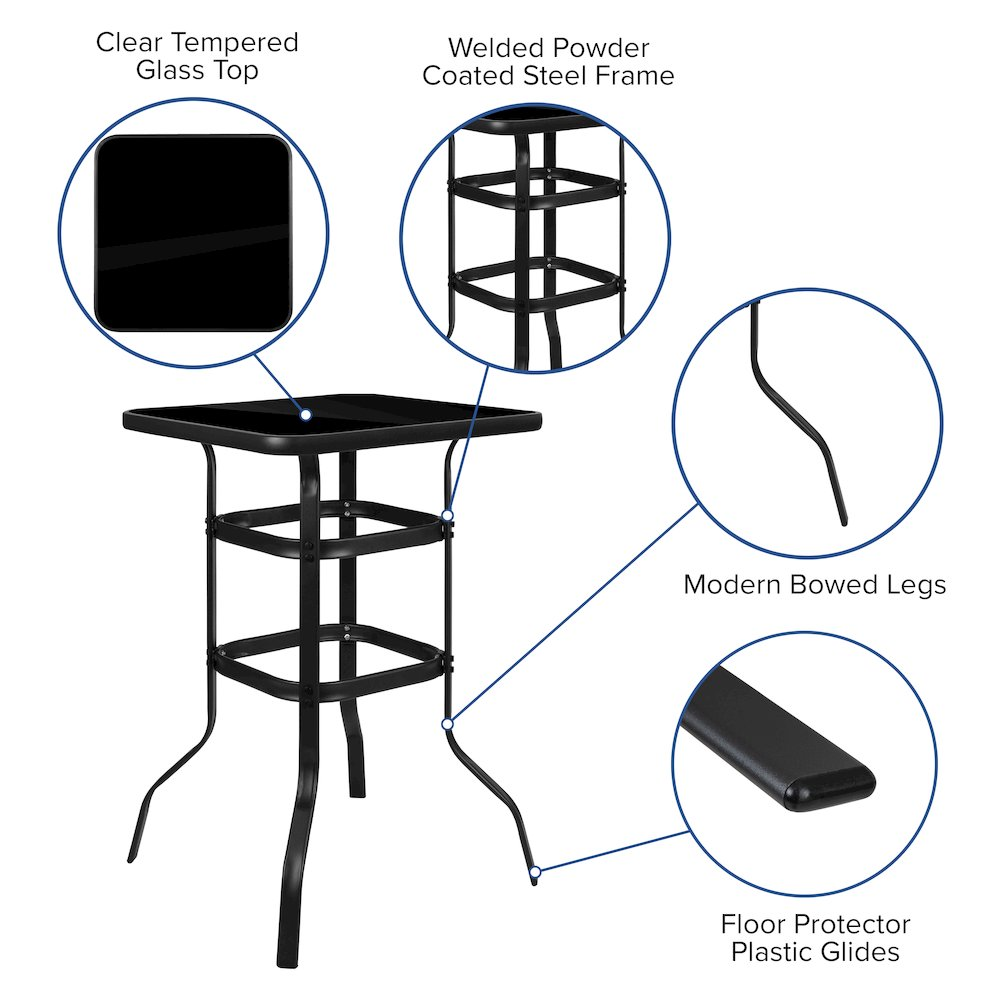 Clear Tempered Glass Top

Welded Powder Coated Steel Frame

Modern Bowed Legs

Floor Protector Plastic Glides